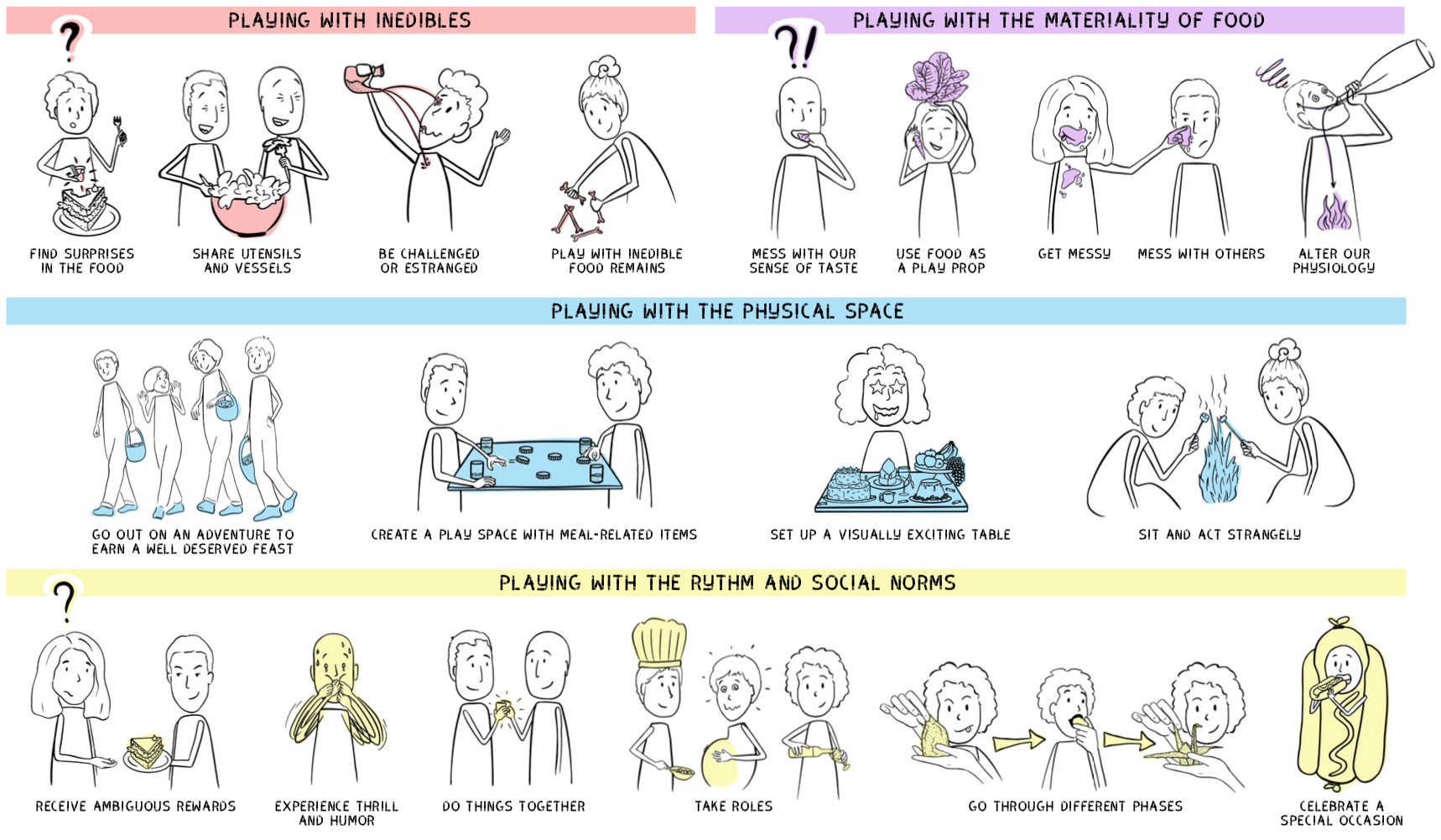 PLAYING WITH INEDIBLES

?

FIND SURPRISES IN THE FOOD

SHARE UTENSILS AND VESSELS

BE CHALLENGED OR ESTRANGED

PLAY WITH INEDIBLE FOOD REMAINS

PLAYING WITH THE MATERIALITY OF FOOD

?!

MESS WITH OUR SENSE OF TASTE

USE FOOD AS A PLAY PROP

GET MESSY

MESS WITH OTHERS

ALTER OUR PHYSIOLOGY

PLAYING WITH THE PHYSICAL SPACE

GO OUT ON AN ADVENTURE TO EARN A WELL DESERVED FEAST

CREATE A PLAY SPACE WITH MEAL-RELATED ITEMS

SET UP A VISUALLY EXCITING TABLE

SIT AND ACT STRANGELY

PLAYING WITH THE RYTHM AND SOCIAL NORMS

?

RECEIVE AMBIGUOUS REWARDS

EXPERIENCE THRILL AND HUMOR

DO THINGS TOGETHER

TAKE ROLES

GO THROUGH DIFFERENT PHASES

CELEBRATE A SPECIAL OCCASION